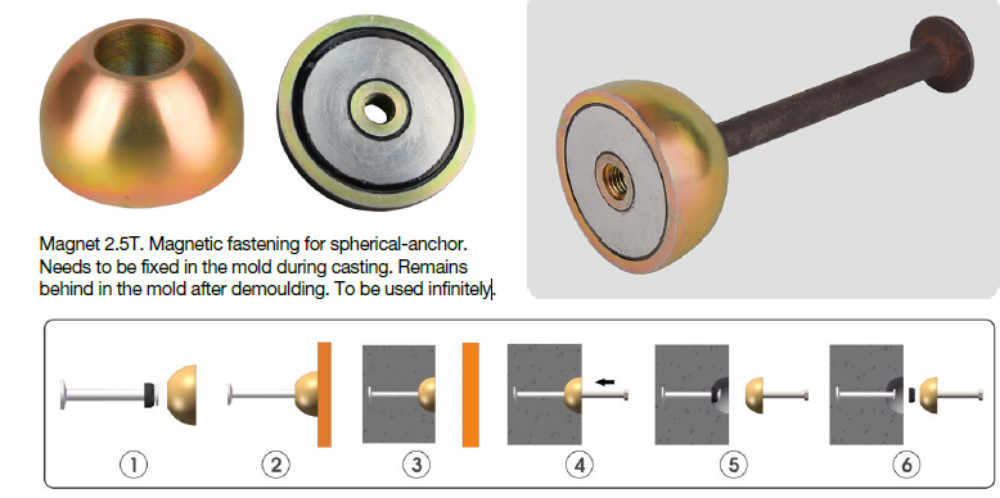 Magnet 2.5T. Magnetic fastening for spherical-anchor. Needs to be fixed in the mold during casting. Remains behind in the mold after demoulding. To be used infinitely.

①
②
③
④
⑤
⑥